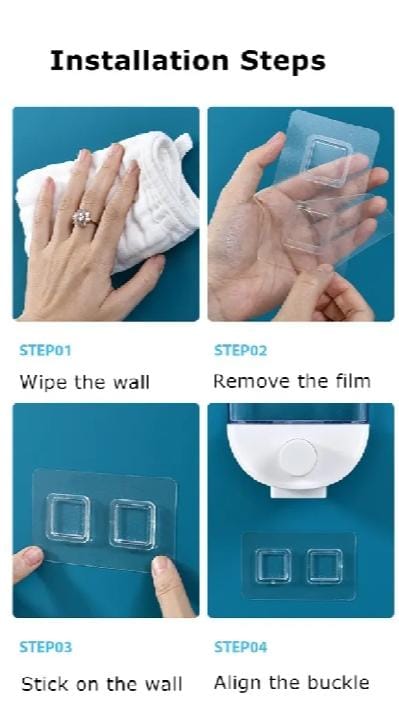 Installation Steps

STEP01
Wipe the wall

STEP02
Remove the film

STEP03
Stick on the wall

STEP04
Align the buckle